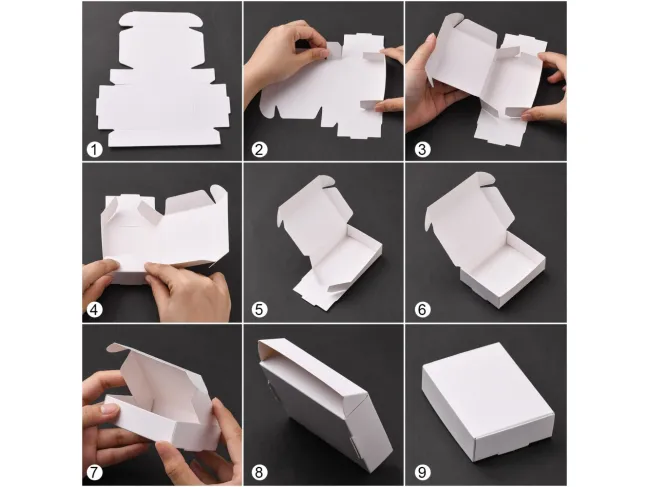 1
2
3
4
5
6
7
8
9